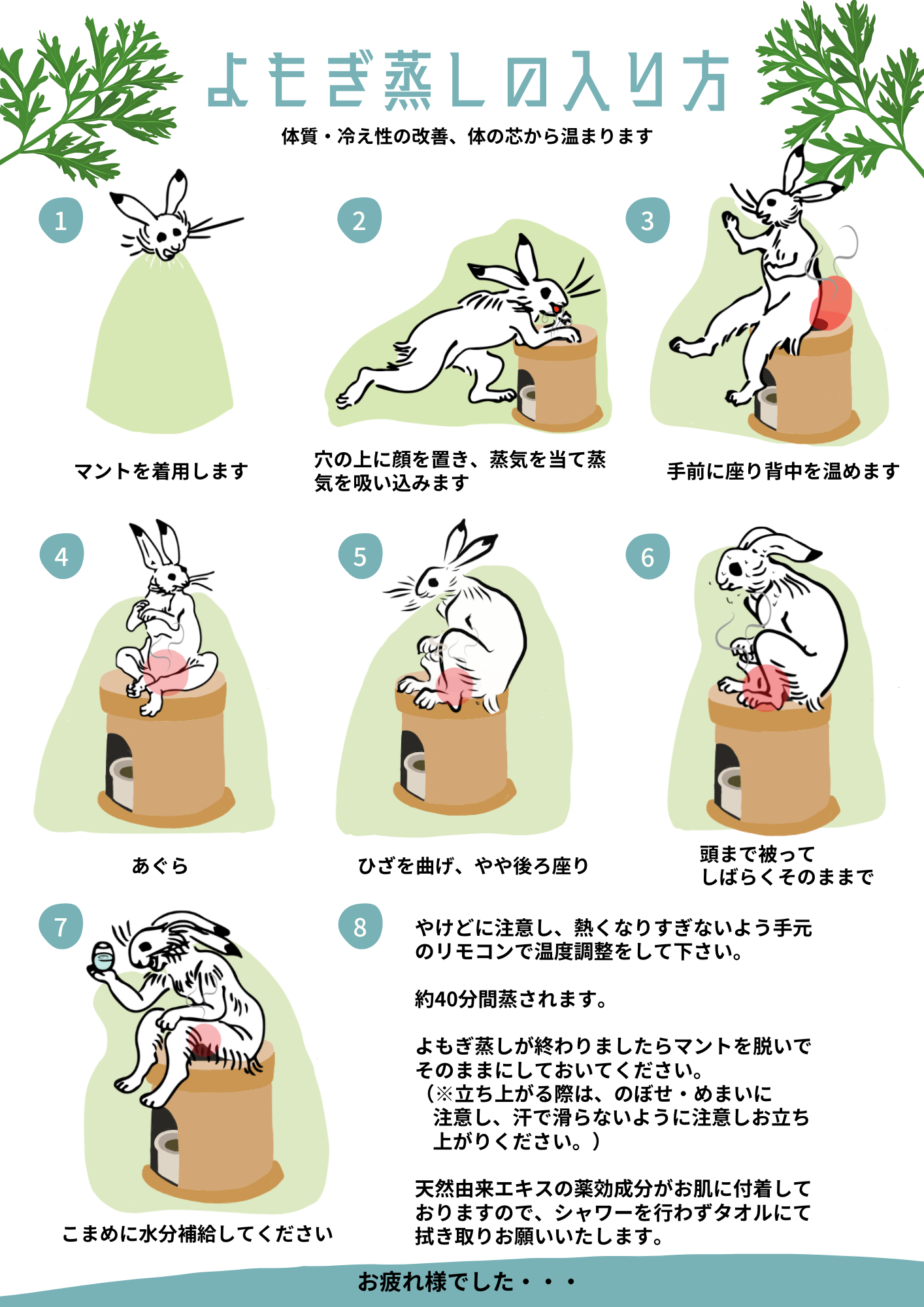 よもぎ蒸しの入り方

体質・冷え性の改善、体の芯から温まります

1

マントを着用します

2

穴の上に顔を置き、蒸気を当て蒸気を吸い込みます

3

手前に座り背中を温めます

4

あぐら

5

ひざを曲げ、やや後ろ座り

6

頭まで被って
しばらくそのままで

7

こまめに水分補給してください

8

やけどに注意し、熱くなりすぎないよう手元のリモコンで温度調整をして下さい。

約40分間蒸されます。

よもぎ蒸しが終わりましたらマントを脱いでそのままにしておいてください。
（※立ち上がる際は、のぼせ・めまいに注意し、汗で滑らないように注意しお立ち上がりください。）

天然由来エキスの薬効成分がお肌に付着しておりますので、シャワーを行わずタオルにて拭き取りお願いいたします。

お疲れ様でした・・・